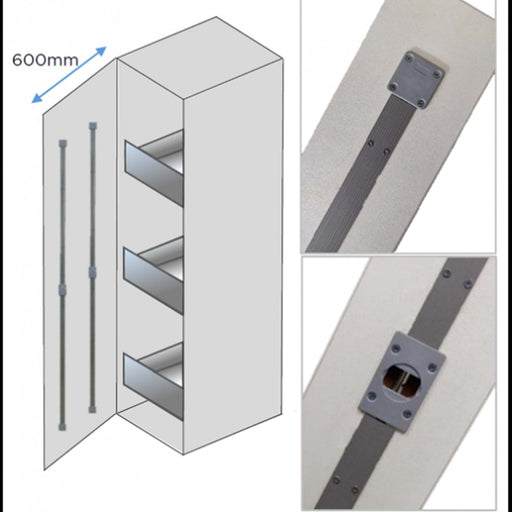 600mm